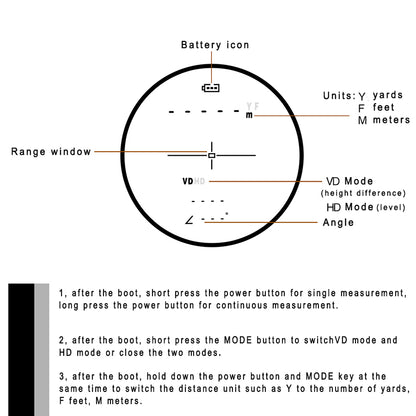 Battery icon

Units: Y yards
F feet
M meters

Y F
m

Range window

VD HD

VD Mode
(height difference)

HD Mode (level)

Angle

1, after the boot, short press the power button for single measurement, long press the power button for continuous measurement.

2, after the boot, short press the MODE button to switchVD mode and HD mode or close the two modes.

3, after the boot, hold down the power button and MODE key at the same time to switch the distance unit such as Y to the number of yards, F feet, M meters.